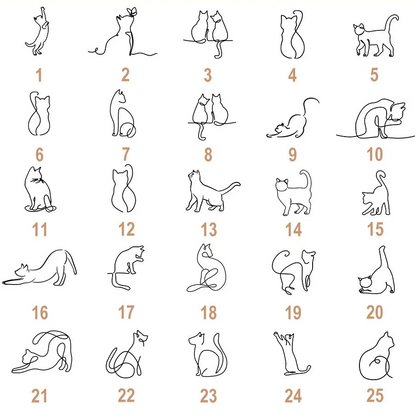 1 2 3 4 5

6 7 8 9 10

11 12 13 14 15

16 17 18 19 20

21 22 23 24 25