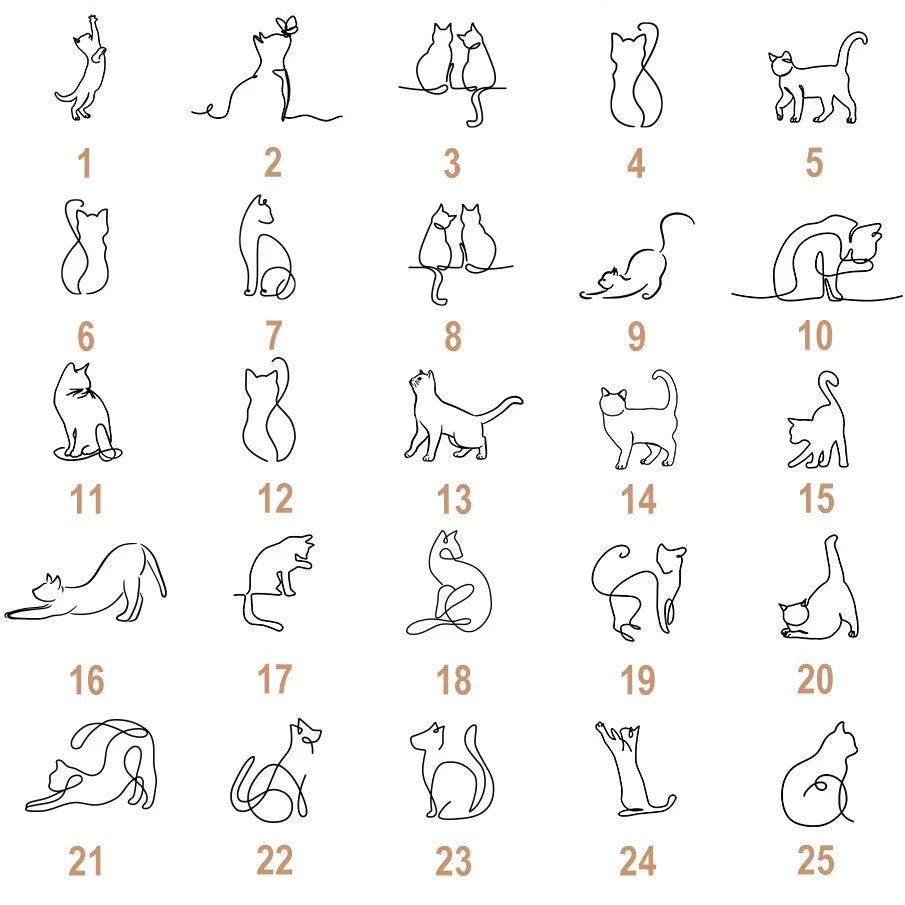 1 2 3 4 5

6 7 8 9 10

11 12 13 14 15

16 17 18 19 20

21 22 23 24 25